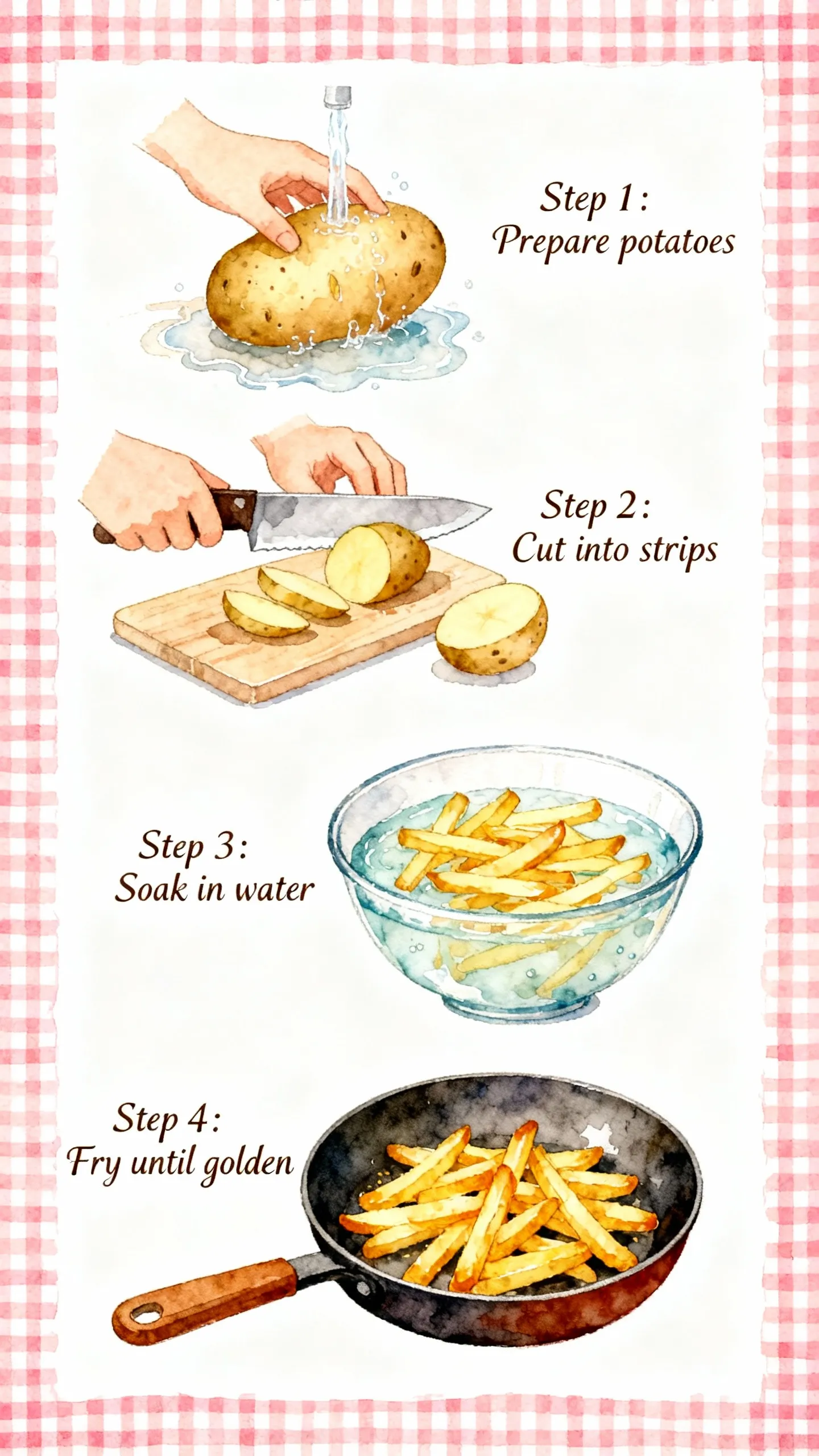 Step 1:
Prepare potatoes

Step 2:
Cut into strips

Step 3:
Soak in water

Step 4:
Fry until golden